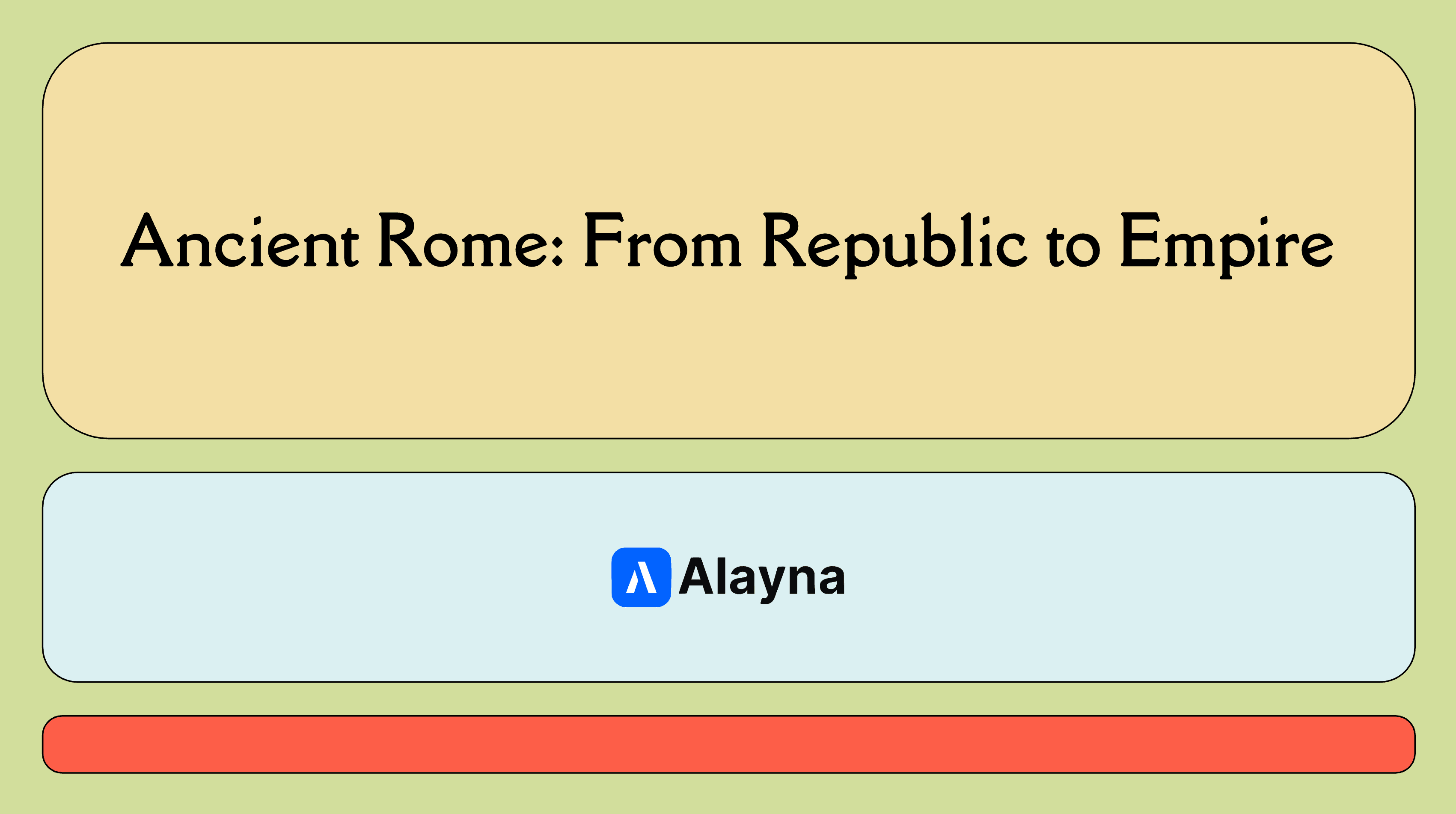 Ancient Rome: From Republic to Empire

Alayna